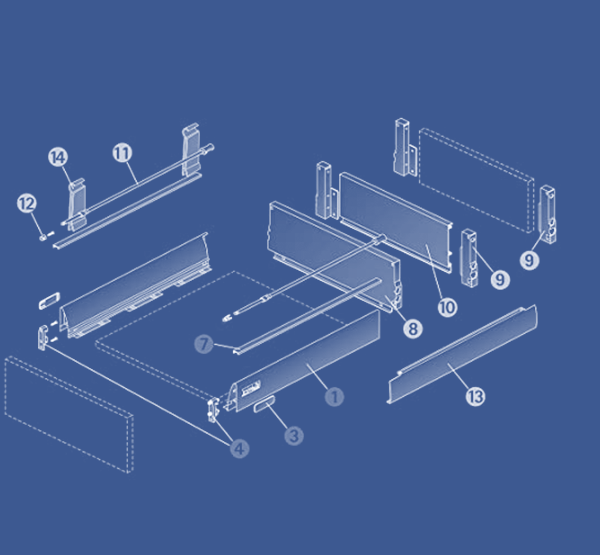 14
11
12
9
9
10
8
7
1
13
3
4